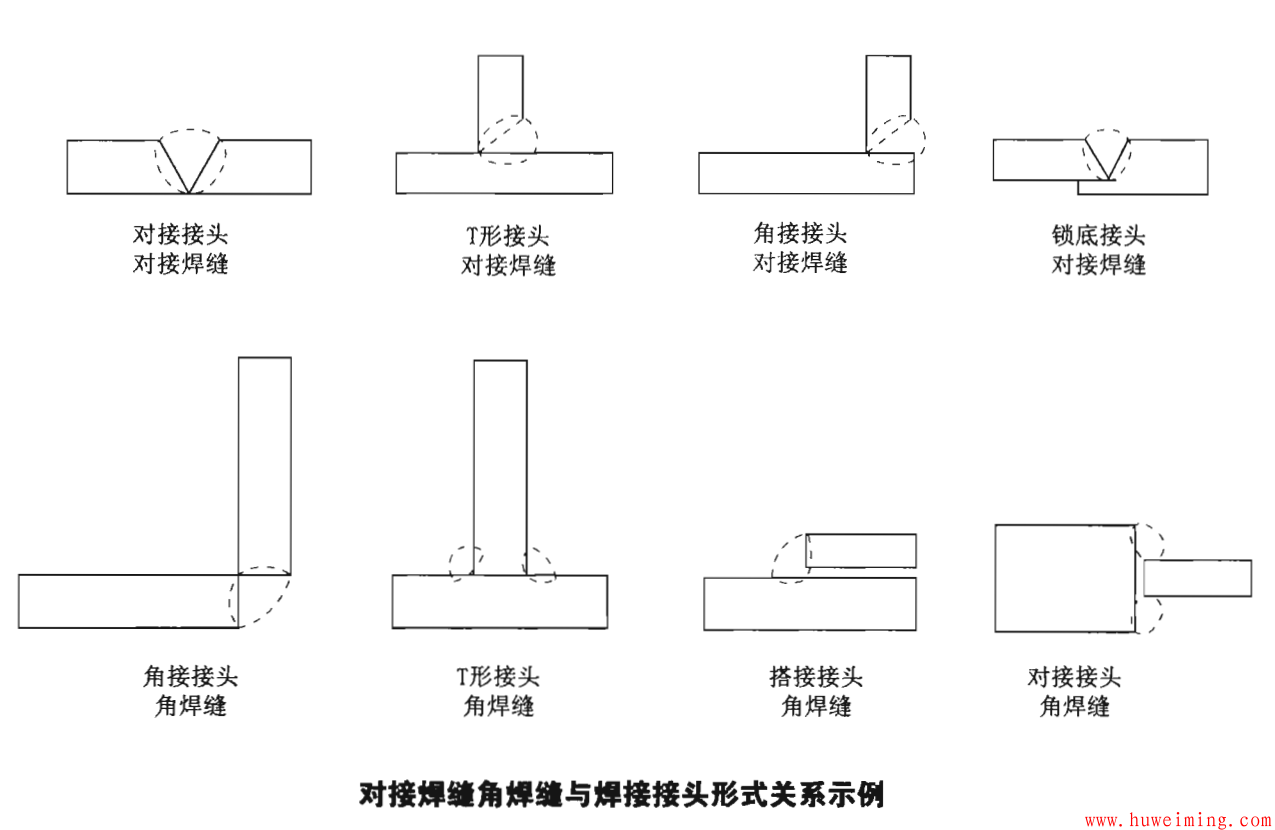 对接接头
对接焊缝

T形接头
对接焊缝

角接接头
对接焊缝

锁底接头
对接焊缝

角接接头
角焊缝

T形接头
角焊缝

搭接接头
角焊缝

对接接头
角焊缝

对接焊缝角焊缝与焊接接头形式关系示例

www.huweiming.com