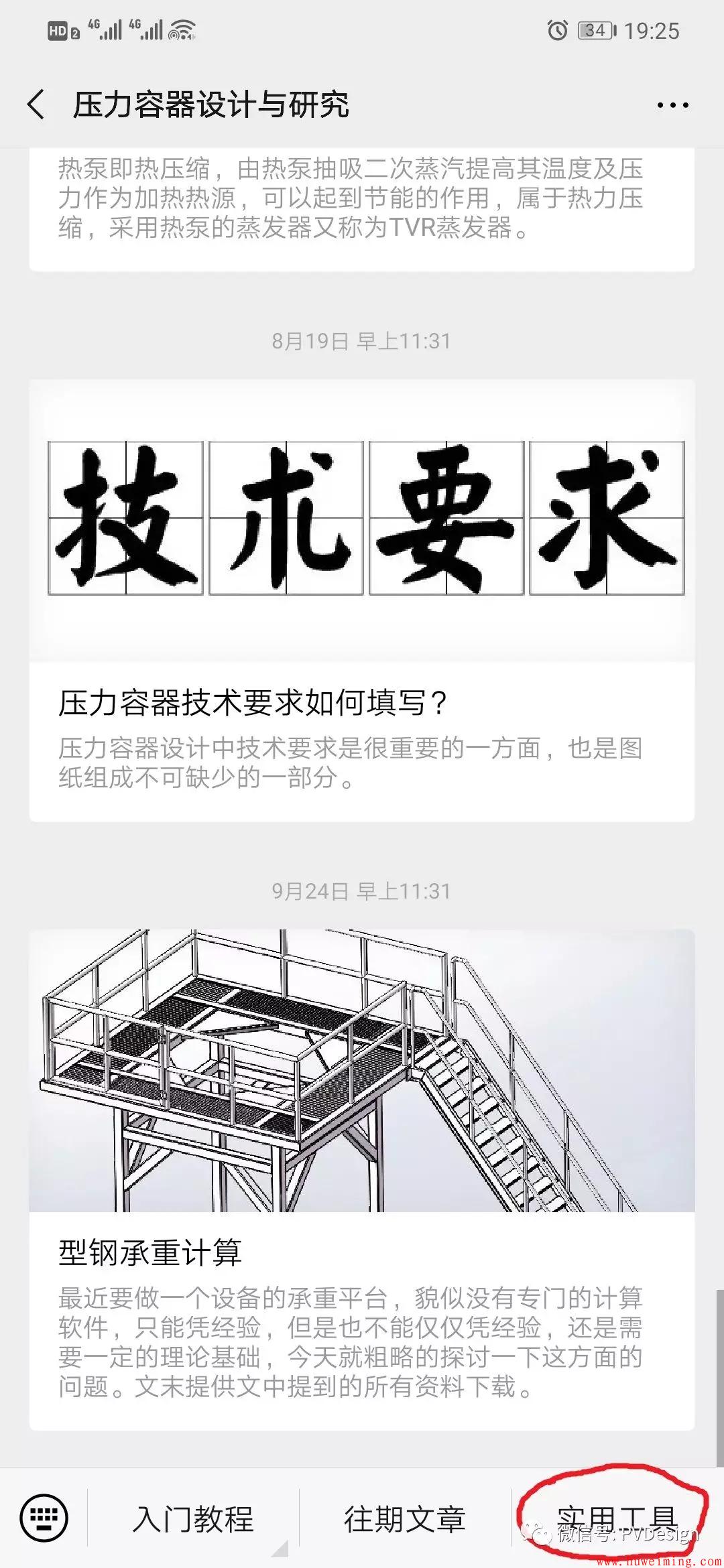 HD 2 4G 4G 34 19:25

压力容器设计与研究

热泵即热压缩，由热泵抽吸二次蒸汽提高其温度及压力作为加热热源，可以起到节能的作用，属于热力压缩，采用热泵的蒸发器又称为TVR蒸发器。

8月19日 早上11:31

技术要求

压力容器技术要求如何填写？

压力容器设计中技术要求是很重要的一方面，也是图纸组成不可缺少的一部分。

9月24日 早上11:31

型钢承重计算

最近要做一个设备的承重平台，貌似没有专门的计算软件，只能凭经验，但是也不能仅仅凭经验，还是需要一定的理论基础，今天就粗略的探讨一下这方面的问题。文末提供文中提到的所有资料下载。

入门教程 往期文章 实用工具

微信号: PVDesign

www.huweiming.com