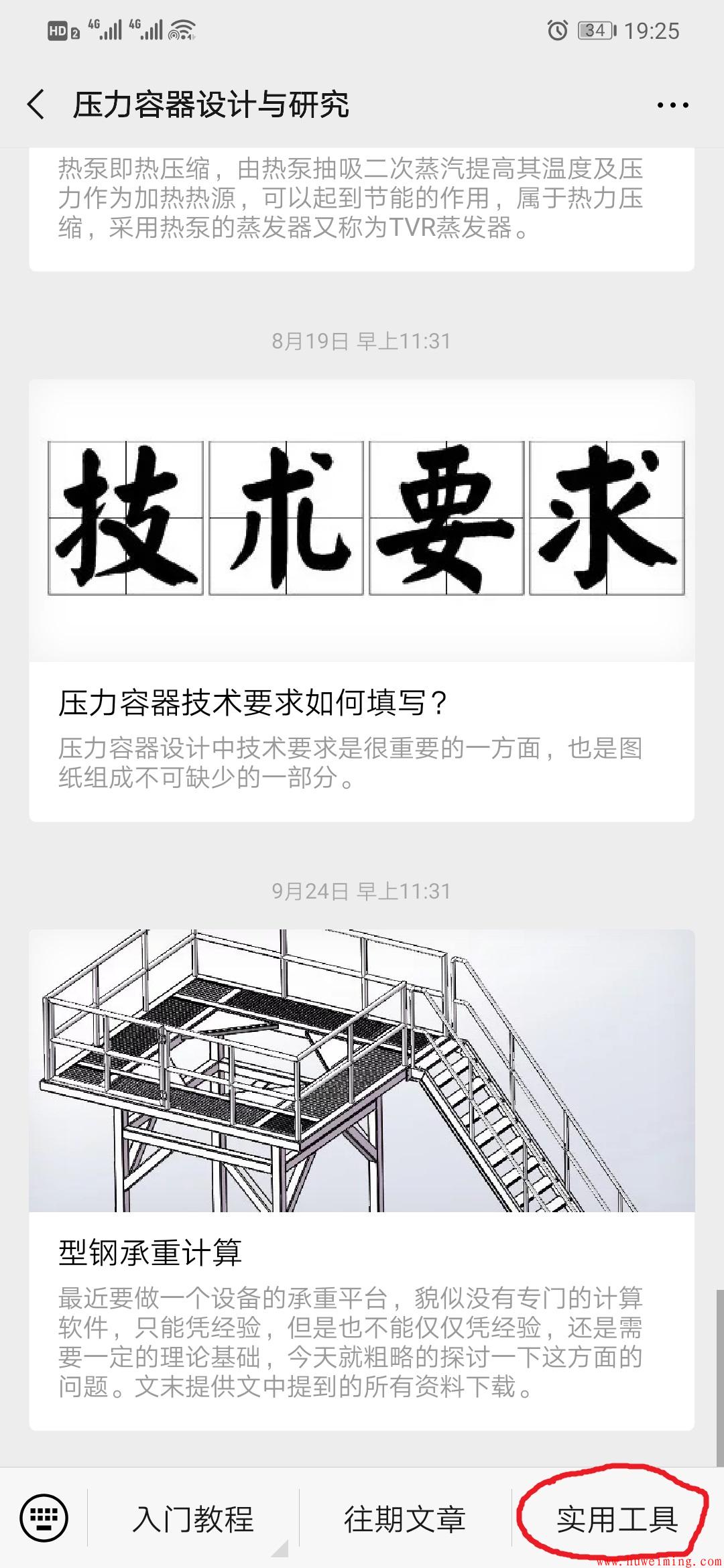 HD 2 4G 4G 34 19:25

压力容器设计与研究

热泵即热压缩，由热泵抽吸二次蒸汽提高其温度及压力作为加热热源，可以起到节能的作用，属于热力压缩，采用热泵的蒸发器又称为TVR蒸发器。

8月19日 早上11:31

技术要求

压力容器技术要求如何填写？

压力容器设计中技术要求是很重要的一方面，也是图纸组成不可缺少的一部分。

9月24日 早上11:31

型钢承重计算

最近要做一个设备的承重平台，貌似没有专门的计算软件，只能凭经验，但是也不能仅仅凭经验，还是需要一定的理论基础，今天就粗略的探讨一下这方面的问题。文末提供文中提到的所有资料下载。

入门教程 往期文章 实用工具

www.huweiming.com